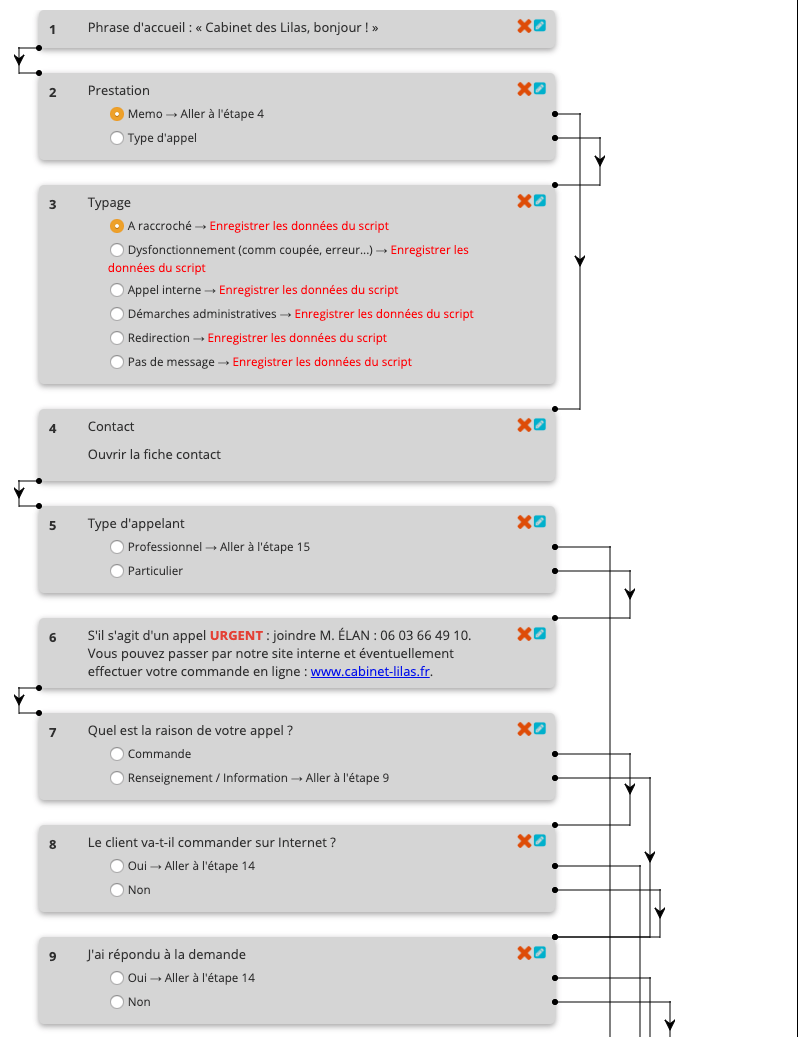 1 Phrase d'accueil : « Cabinet des Lilas, bonjour ! »

2 Prestation
Memo → Aller à l'étape 4
Type d'appel

3 Typage
A raccroché → Enregistrer les données du script
Dysfonctionnement (comm coupée, erreur...) → Enregistrer les données du script
Appel interne → Enregistrer les données du script
Démarches administratives → Enregistrer les données du script
Redirection → Enregistrer les données du script
Pas de message → Enregistrer les données du script

4 Contact
Ouvrir la fiche contact

5 Type d'appelant
Professionnel → Aller à l'étape 15
Particulier

6 S'il s'agit d'un appel URGENT : joindre M. ÉLAN : 06 03 66 49 10. Vous pouvez passer par notre site interne et éventuellement effectuer votre commande en ligne : www.cabinet-lilas.fr.

7 Quel est la raison de votre appel ?
Commande
Renseignement / Information → Aller à l'étape 9

8 Le client va-t-il commander sur Internet ?
Oui → Aller à l'étape 14
Non

9 J'ai répondu à la demande
Oui → Aller à l'étape 14
Non